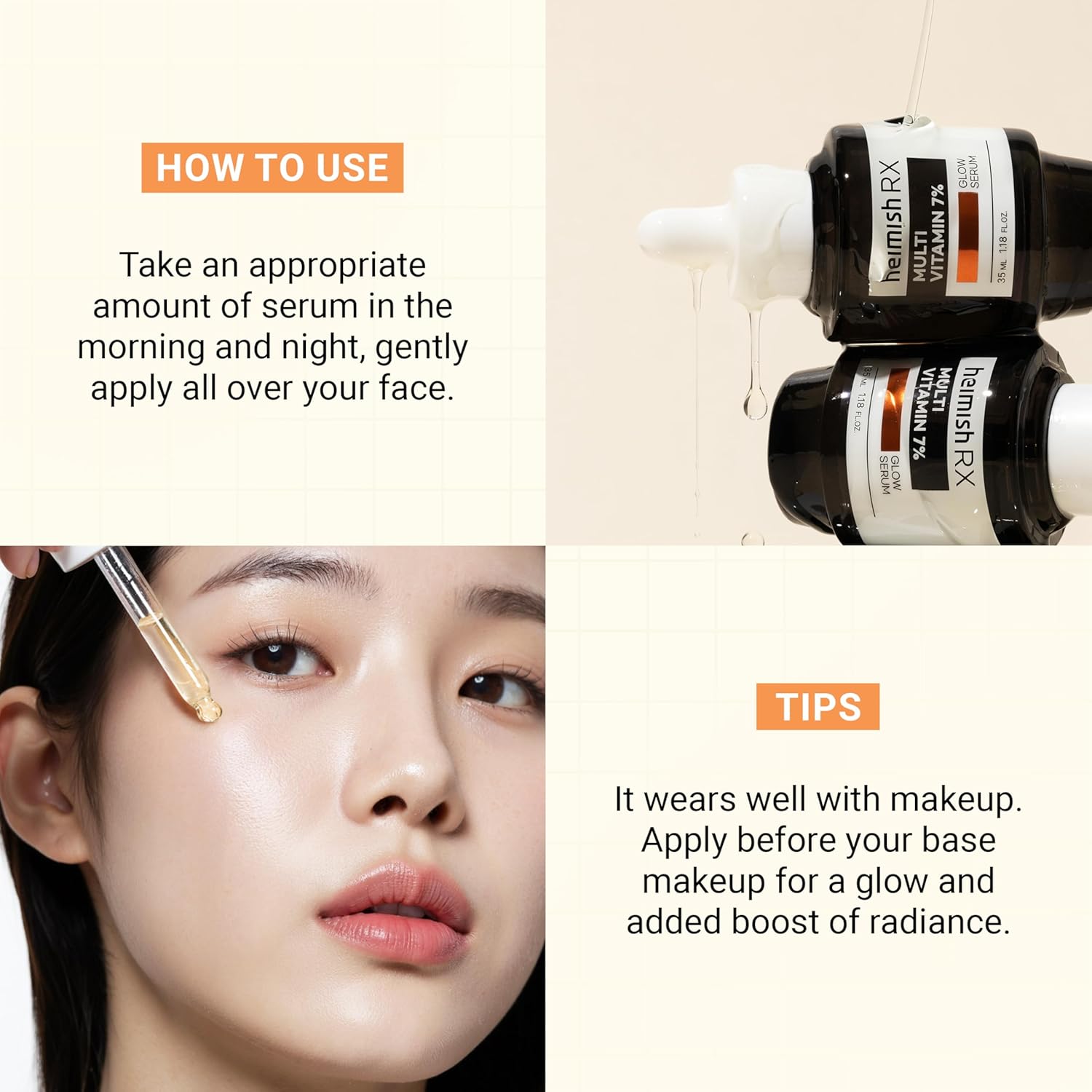 HOW TO USE

Take an appropriate amount of serum in the morning and night, gently apply all over your face.

heimish RX
MULTI VITAMIN 7%
GLOW SERUM
35 ML 1.18 FL.OZ.

heimish RX
MULTI VITAMIN 7%
GLOW SERUM
35 ML 1.18 FL.OZ.

TIPS

It wears well with makeup. Apply before your base makeup for a glow and added boost of radiance.